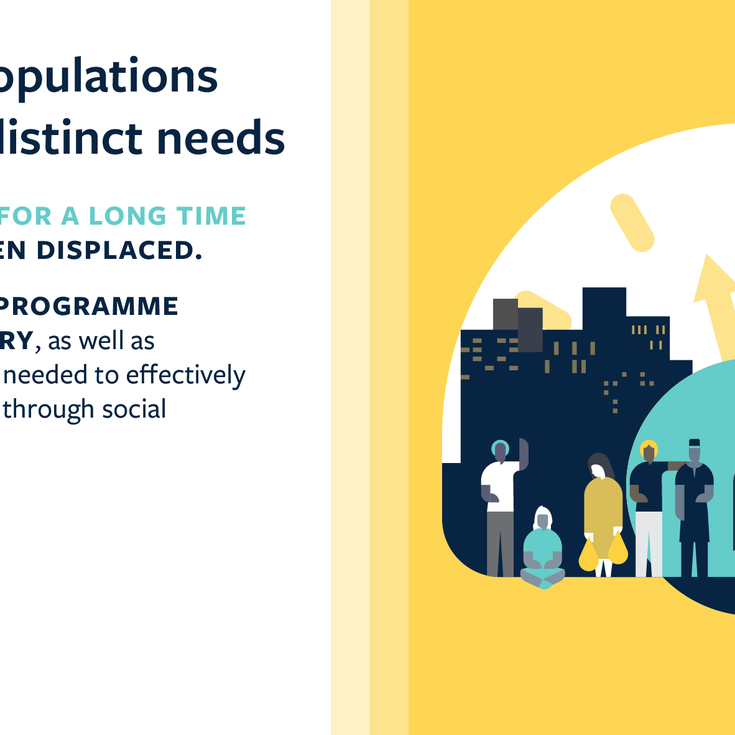 opulations
distinct needs

FOR A LONG TIME
EN DISPLACED.

PROGRAMME
RY, as well as
needed to effectively
through social